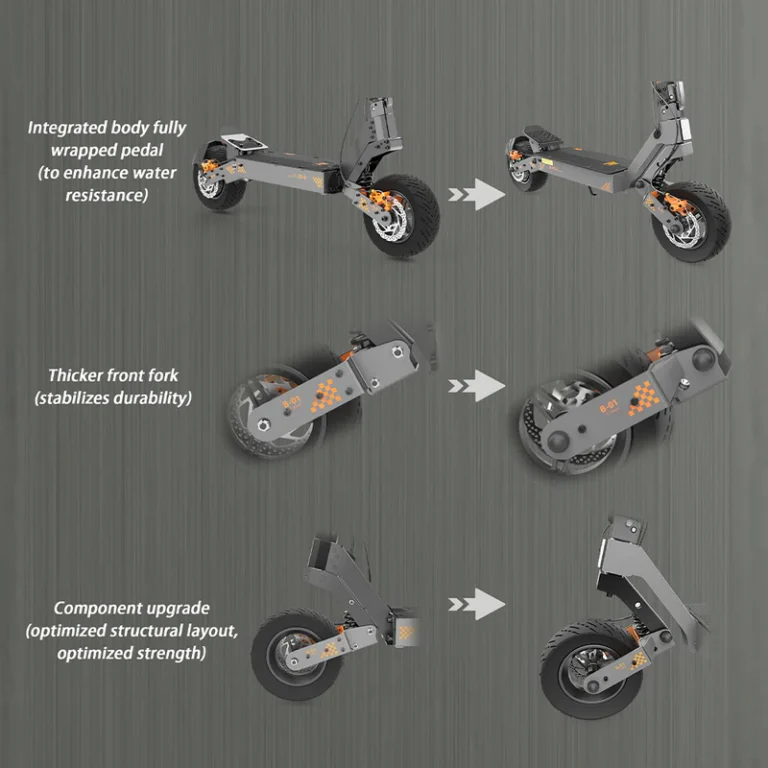 Integrated body fully wrapped pedal (to enhance water resistance)

Thicker front fork (stabilizes durability)

B-01

B-01

Component upgrade (optimized structural layout, optimized strength)